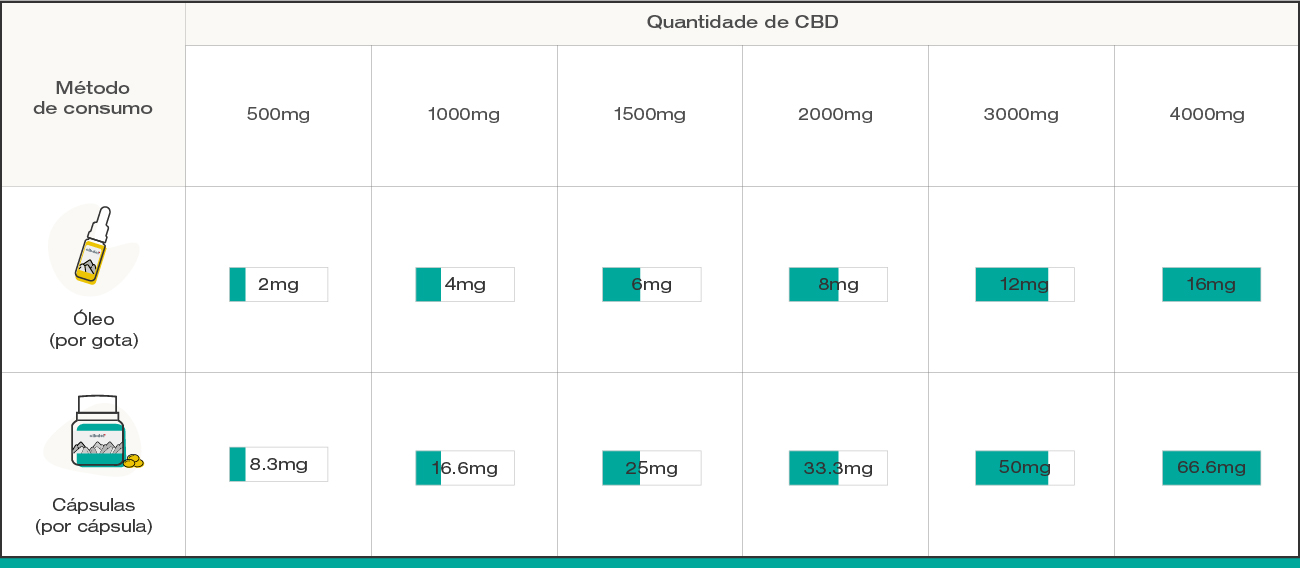 | Método de consumo | Quantidade de CBD | | | | | |
|---|---|---|---|---|---|---|
| | 500mg | 1000mg | 1500mg | 2000mg | 3000mg | 4000mg |
| Óleo (por gota) | 2mg | 4mg | 6mg | 8mg | 12mg | 16mg |
| Cápsulas (por cápsula) | 8.3mg | 16.6mg | 25mg | 33.3mg | 50mg | 66.6mg |