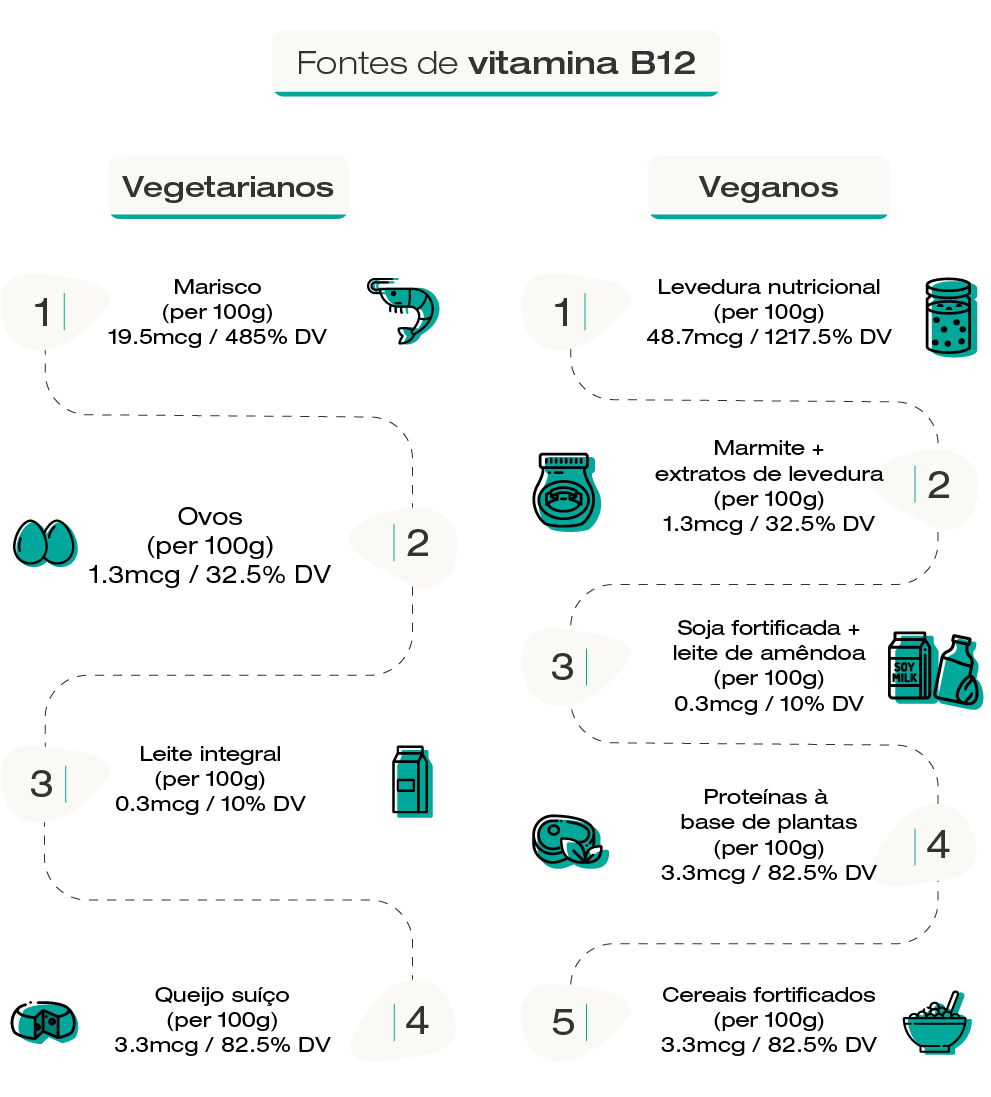 Fontes de vitamina B12

Vegetarianos

1 Marisco (per 100g) 19.5mcg / 485% DV

2 Ovos (per 100g) 1.3mcg / 32.5% DV

3 Leite integral (per 100g) 0.3mcg / 10% DV

4 Queijo suíço (per 100g) 3.3mcg / 82.5% DV

Veganos

1 Levedura nutricional (per 100g) 48.7mcg / 1217.5% DV

2 Marmite + extratos de levedura (per 100g) 1.3mcg / 32.5% DV

3 Soja fortificada + leite de amêndoa (per 100g) 0.3mcg / 10% DV

SOY MILK

4 Proteínas à base de plantas (per 100g) 3.3mcg / 82.5% DV

5 Cereais fortificados (per 100g) 3.3mcg / 82.5% DV